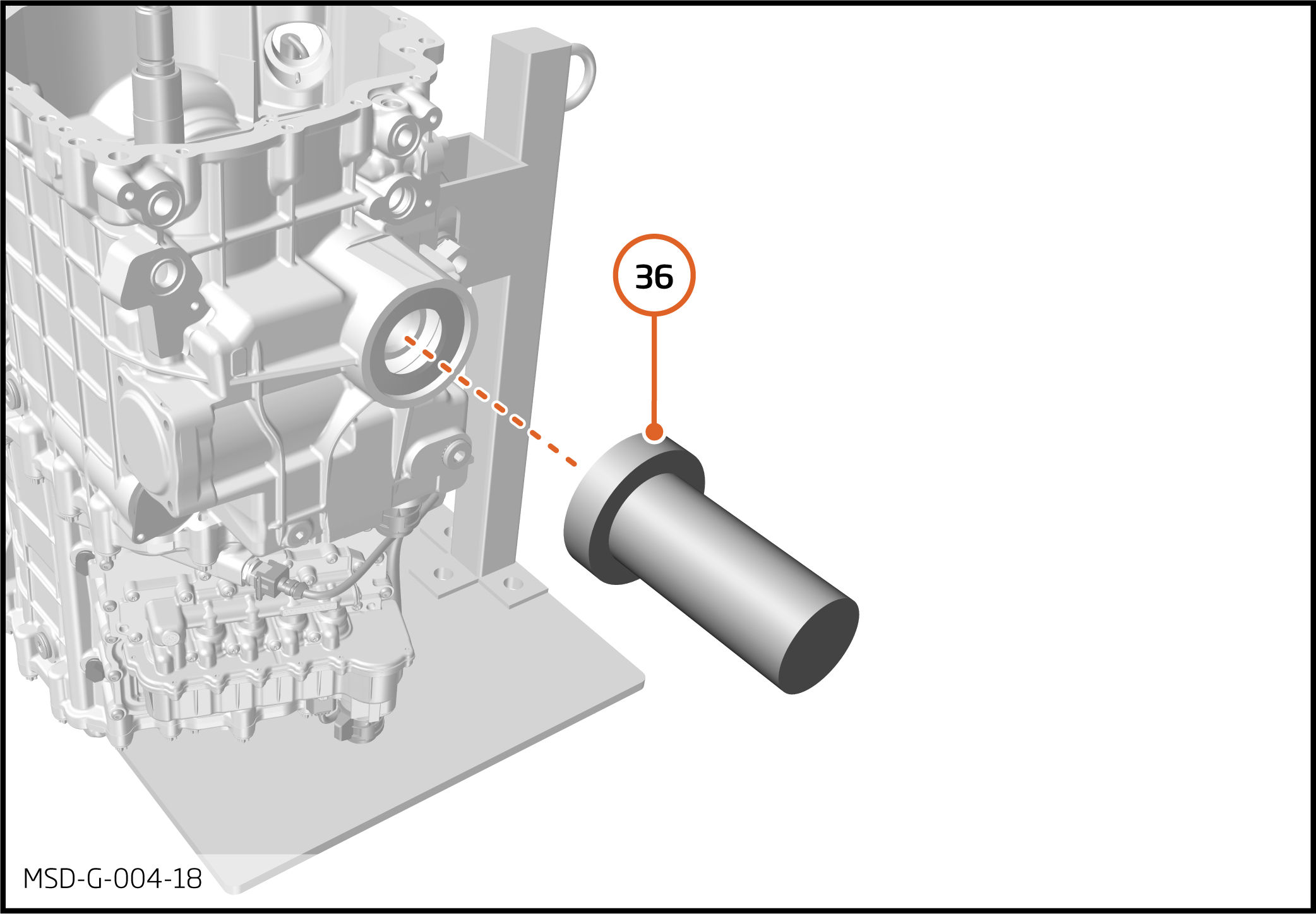 36

MSD-G-004-18