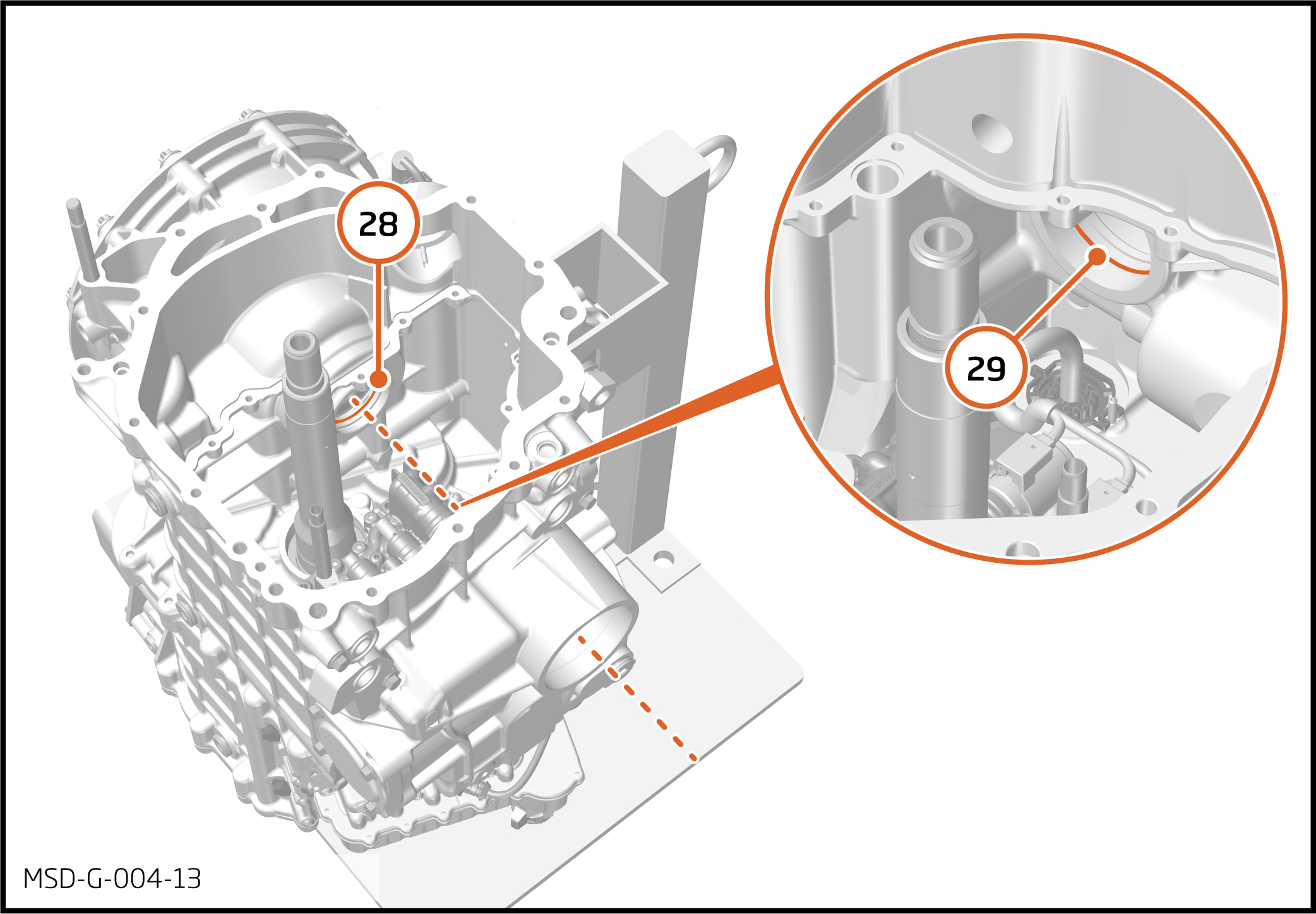 28

29

MSD-G-004-13