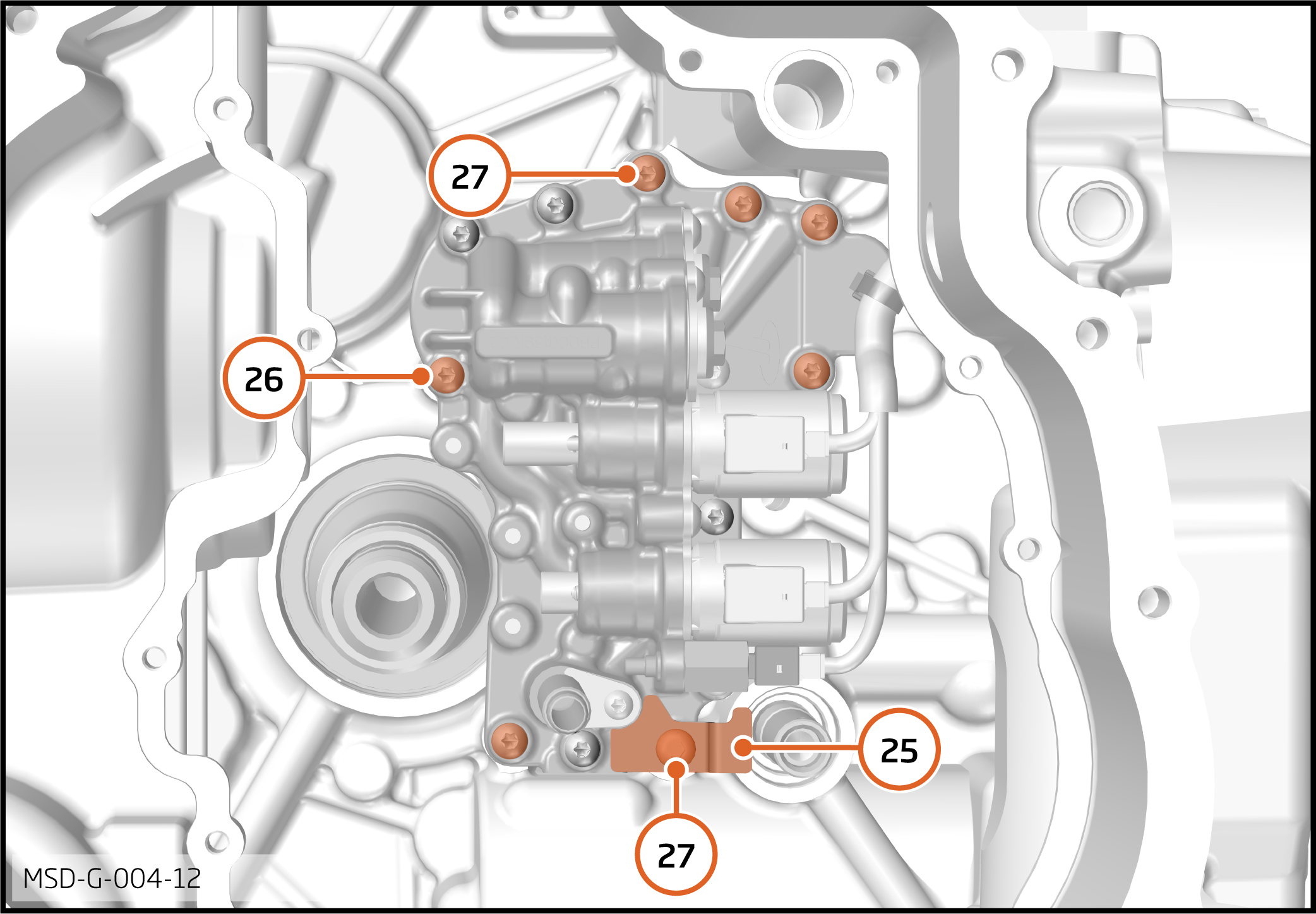 27
26
25
27
MSD-G-004-12