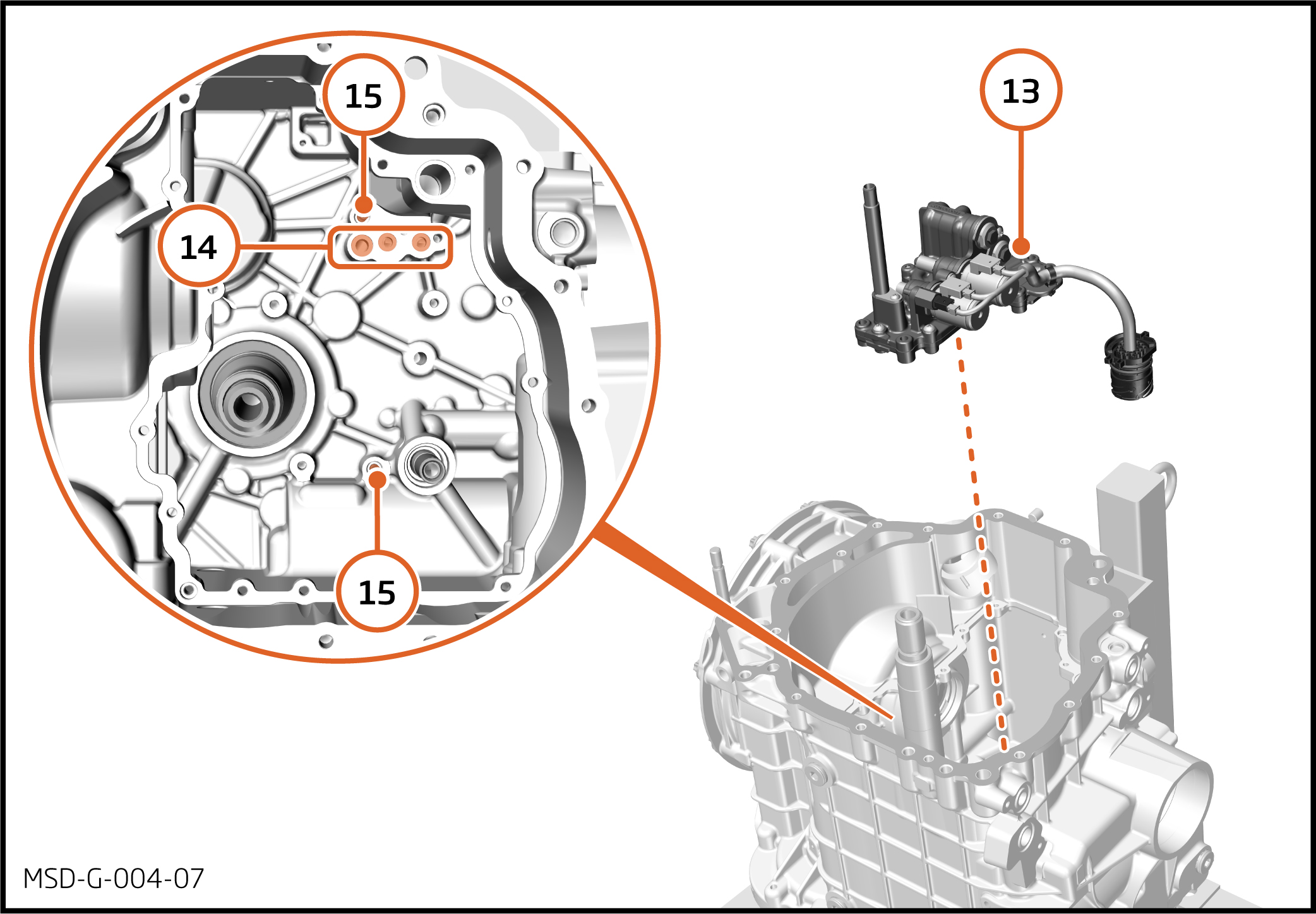 15

13

14

15

MSD-G-004-07