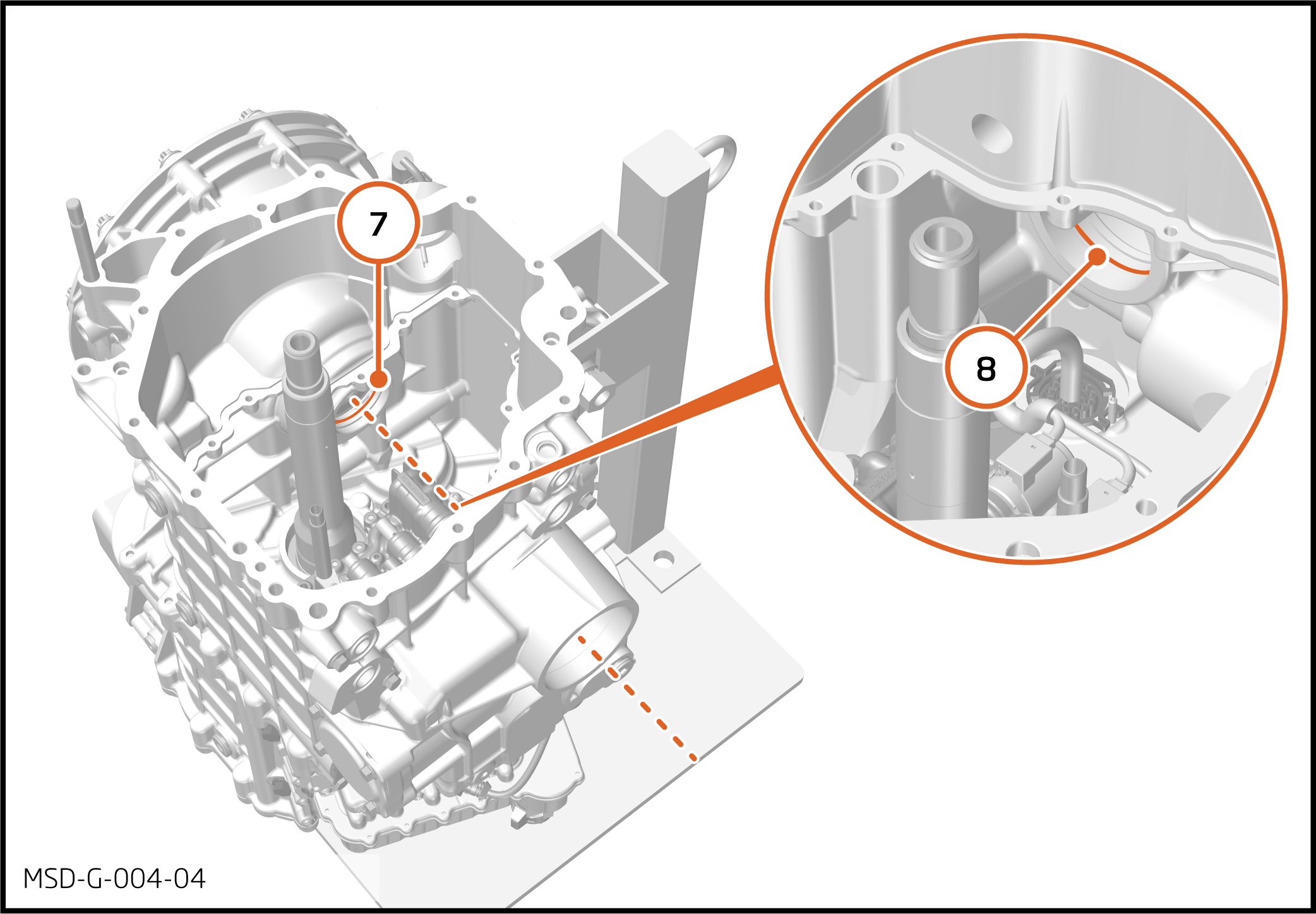 7

8

MSD-G-004-04