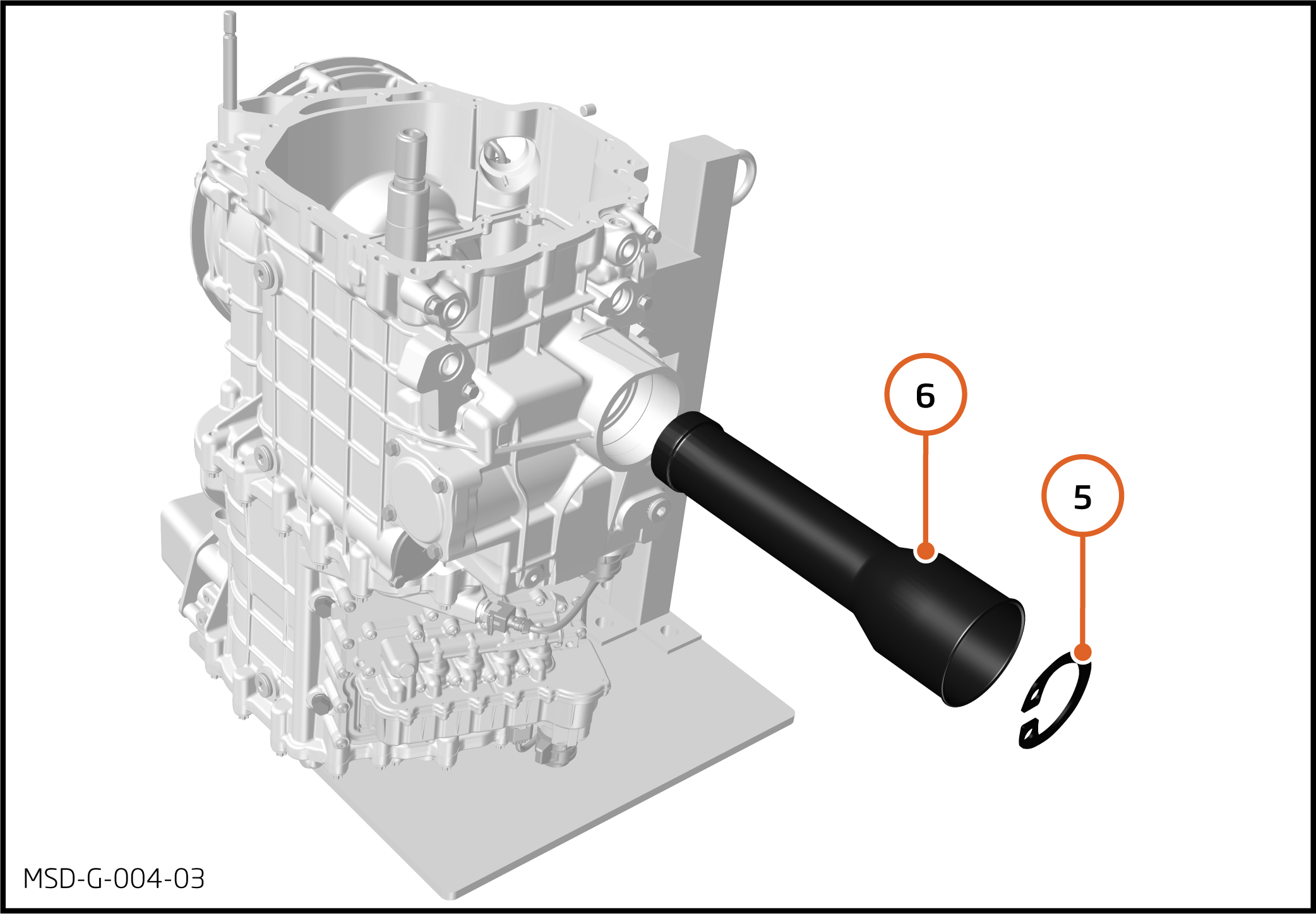 6

5

MSD-G-004-03