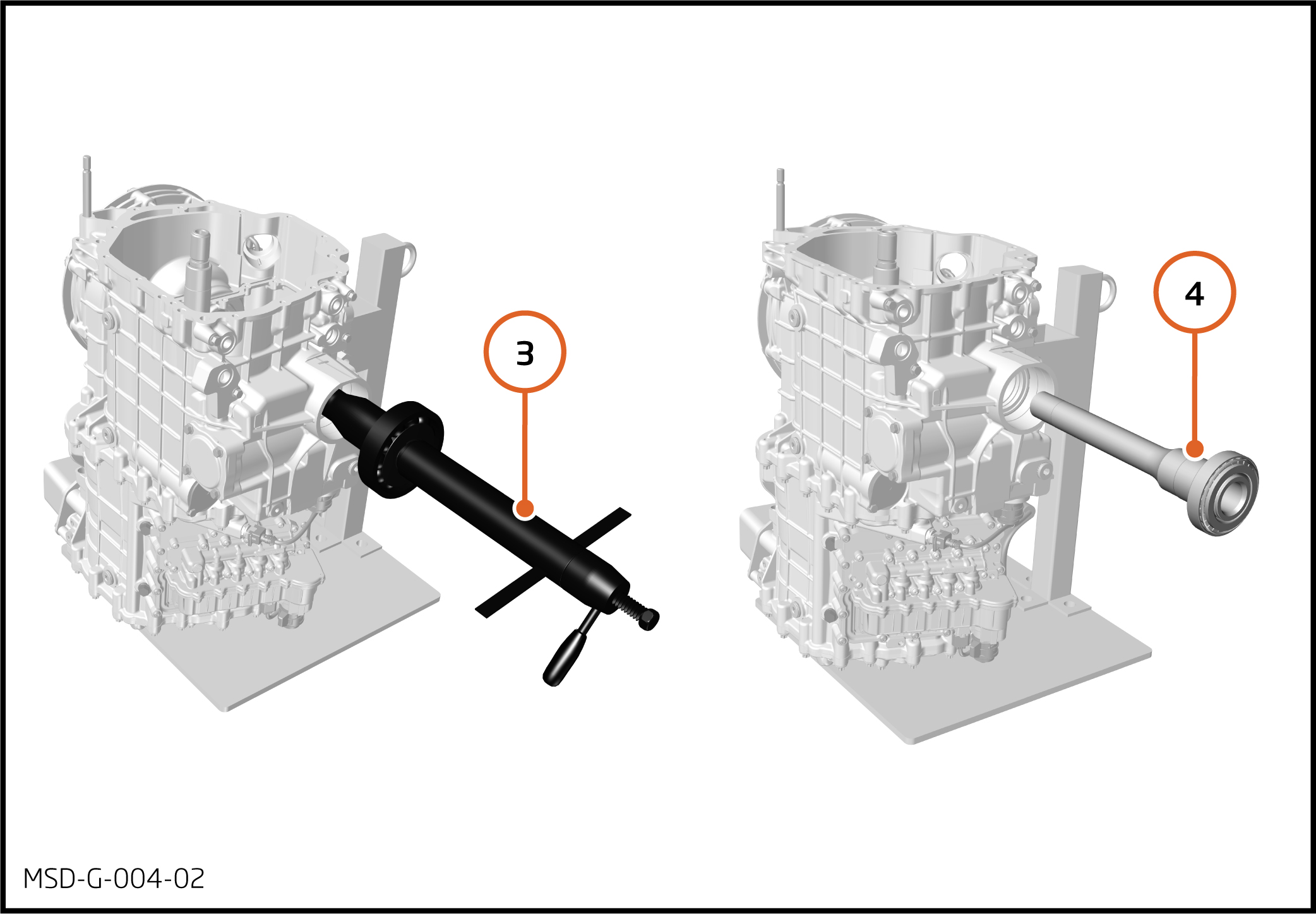 3

4

MSD-G-004-02