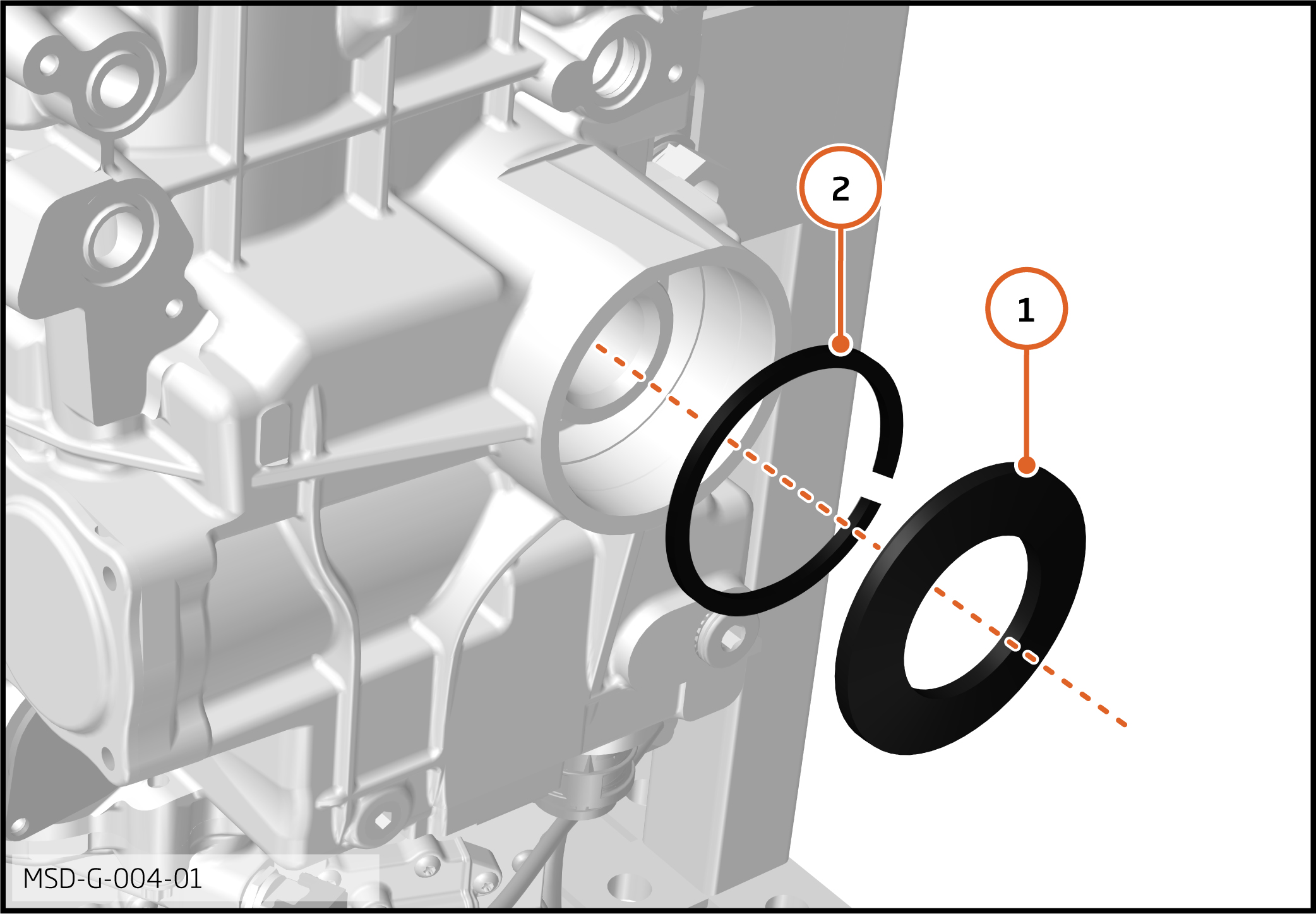 2

1

MSD-G-004-01