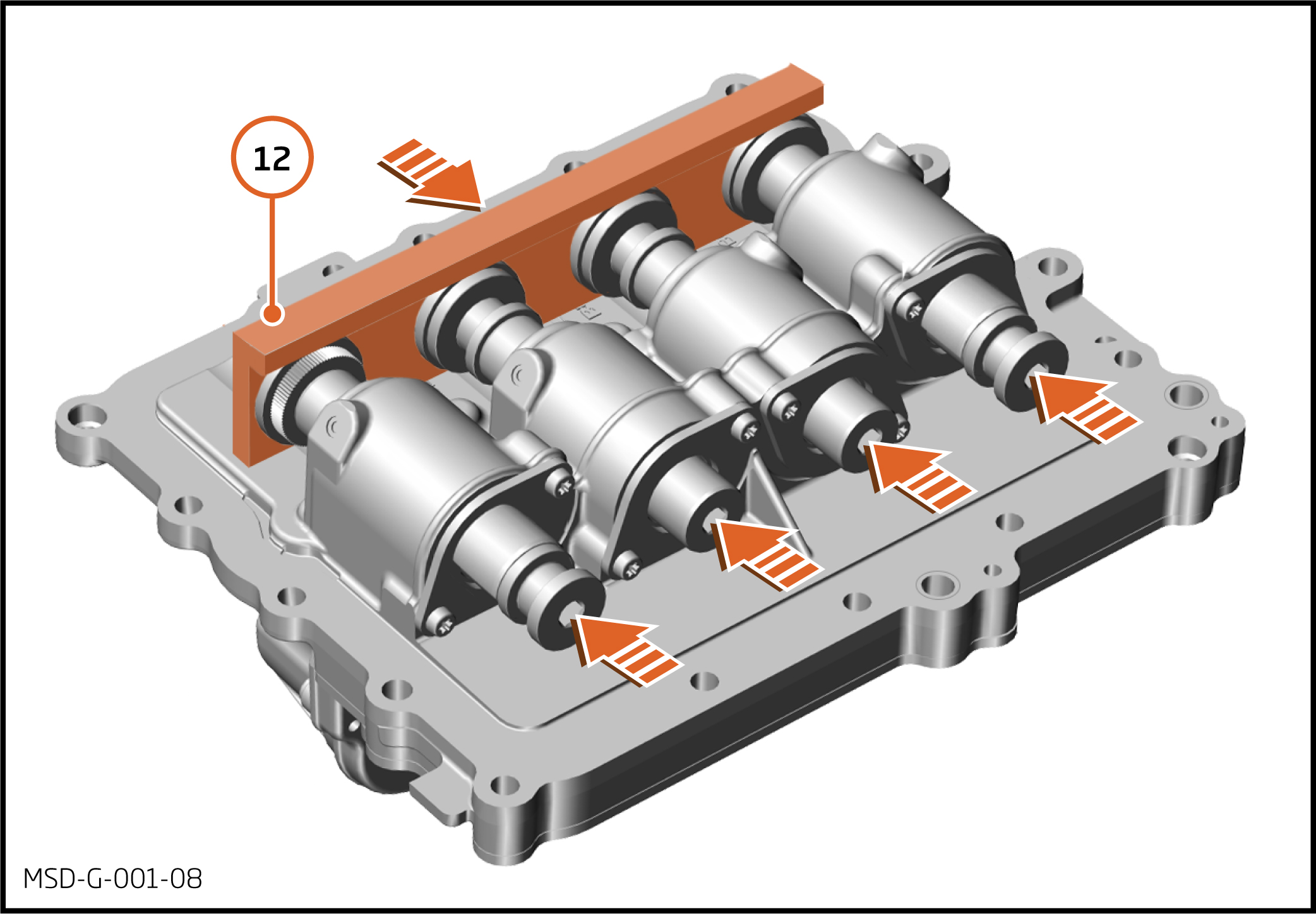 12

MSD-G-001-08