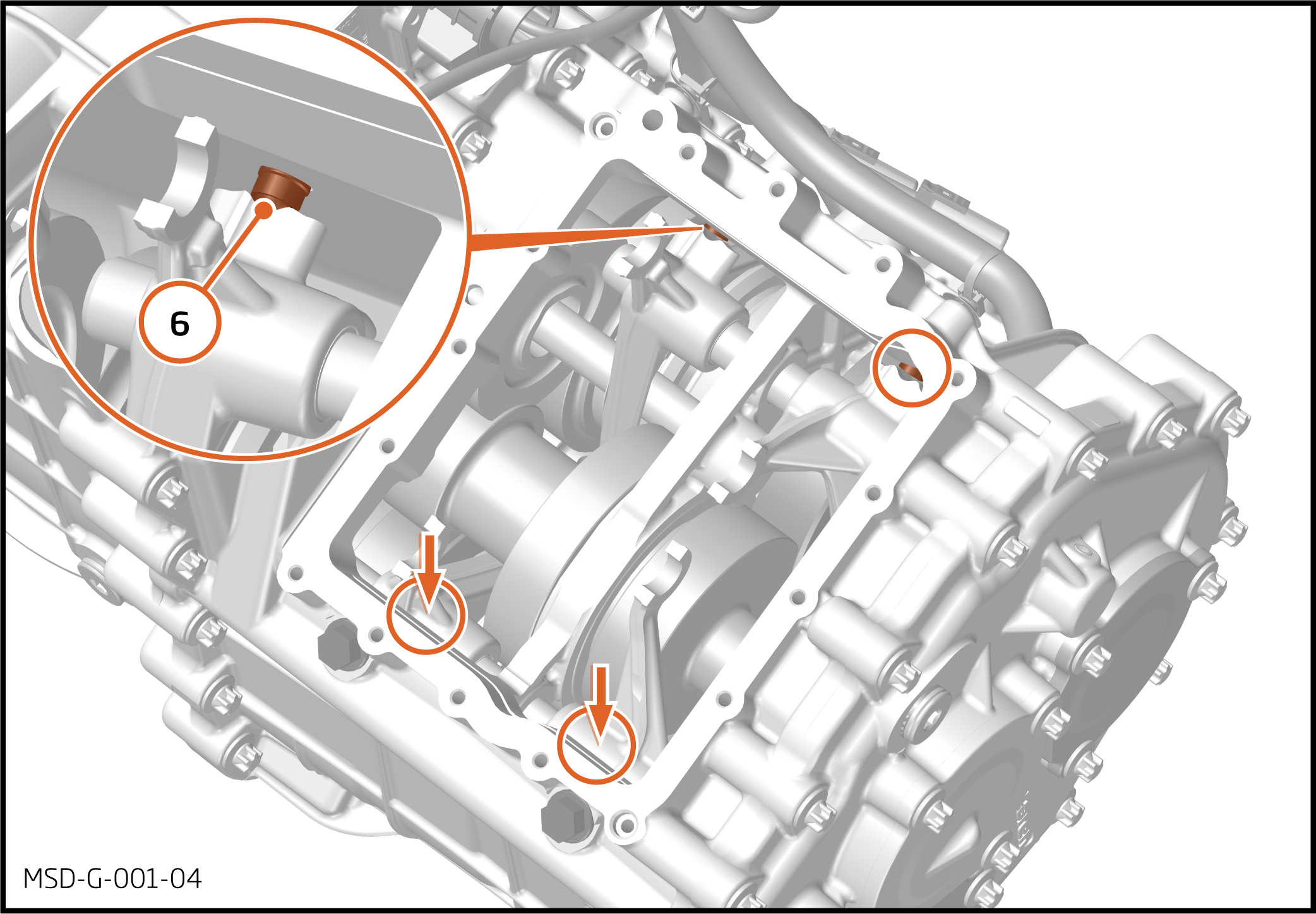 6

MSD-G-001-04