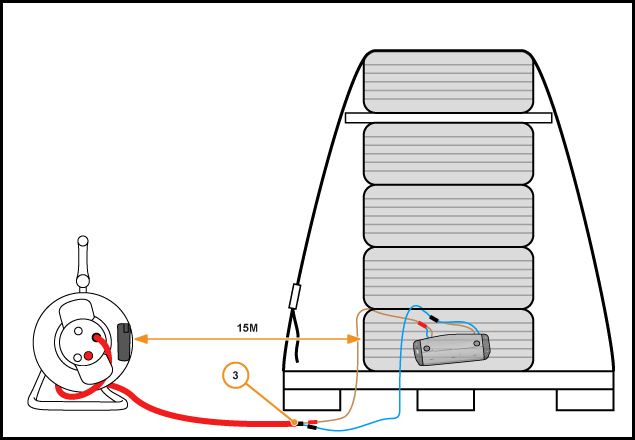 15M

3