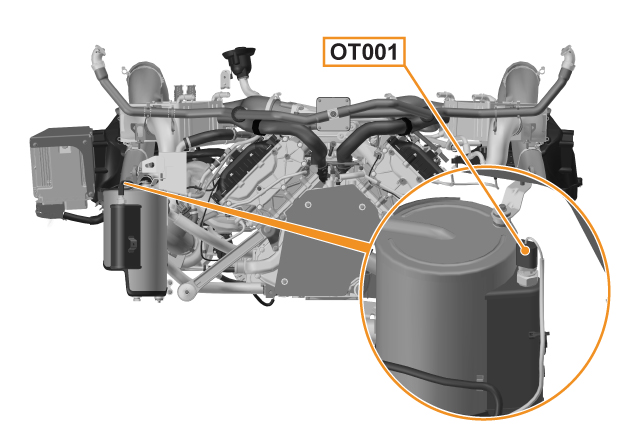 OT001