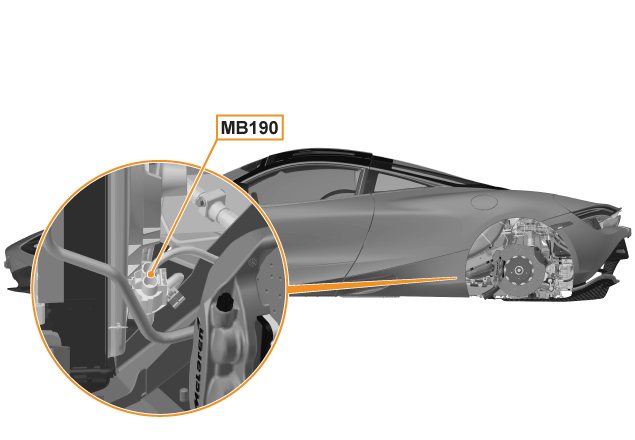 MB190

McLaren