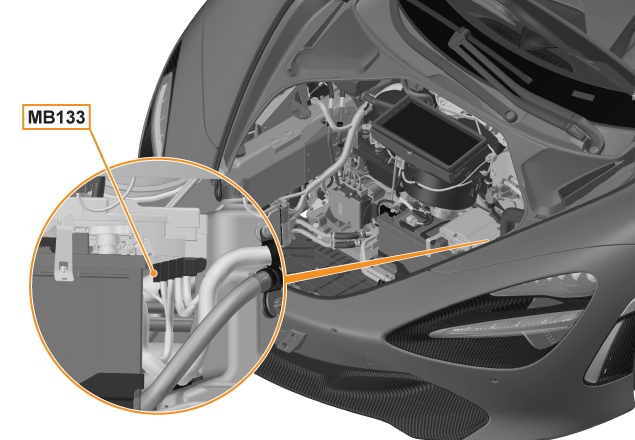 MB133