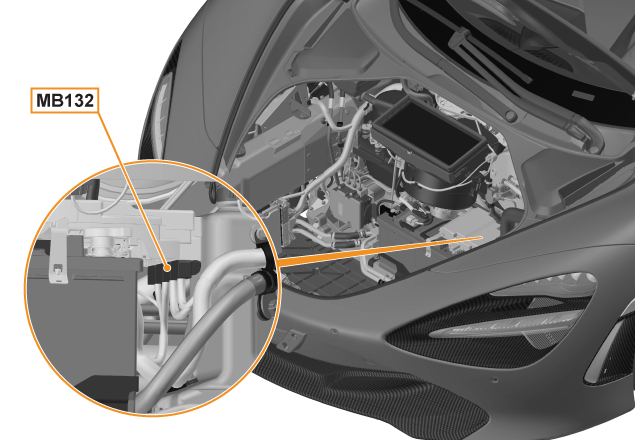 MB132