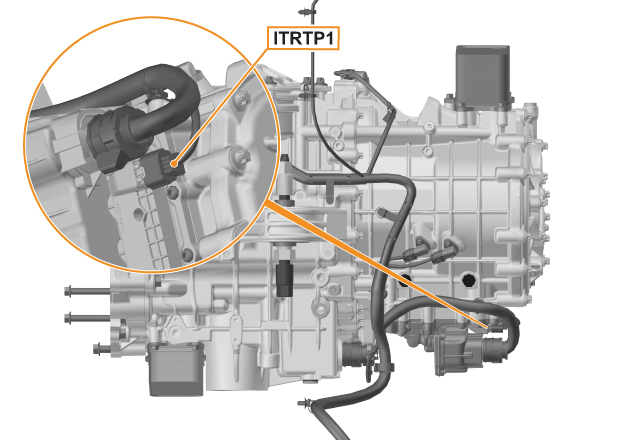 ITRTP1