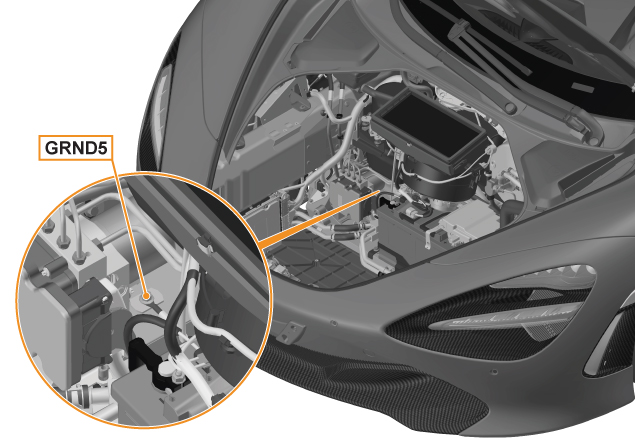 GRND5