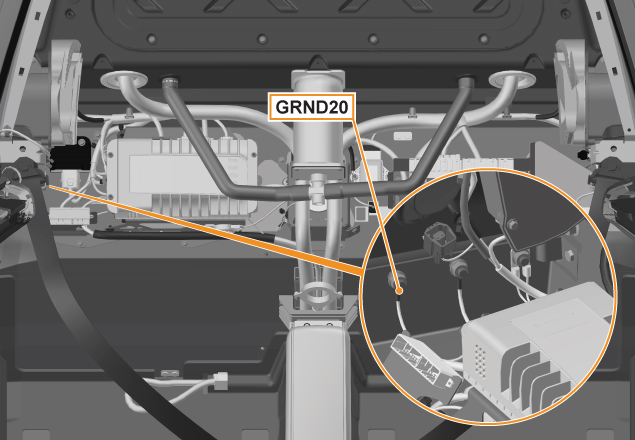 GRND20