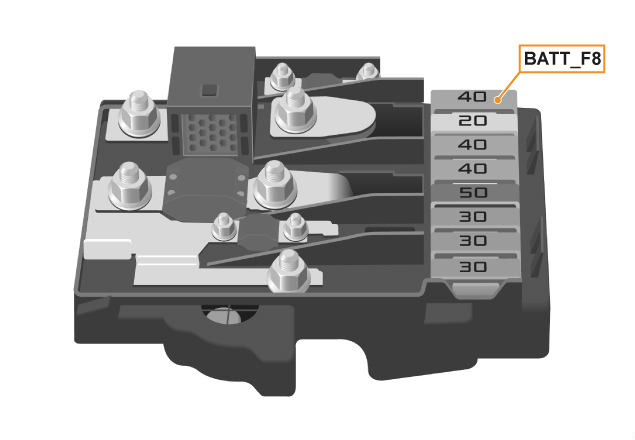 BATT_F8

40
20
40
40
50
30
30
30