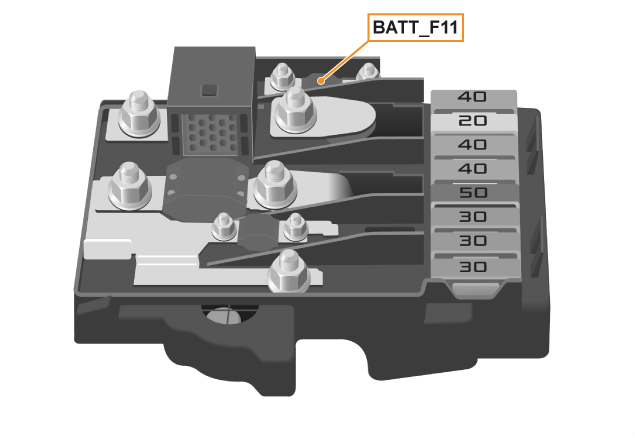 BATT_F11

40
20
40
40
50
30
30
30