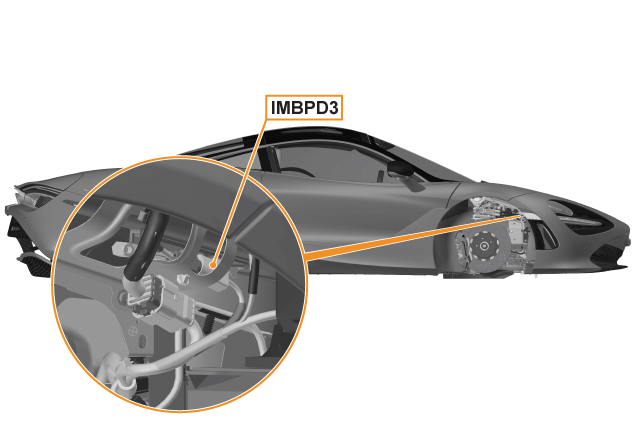 IMBPD3