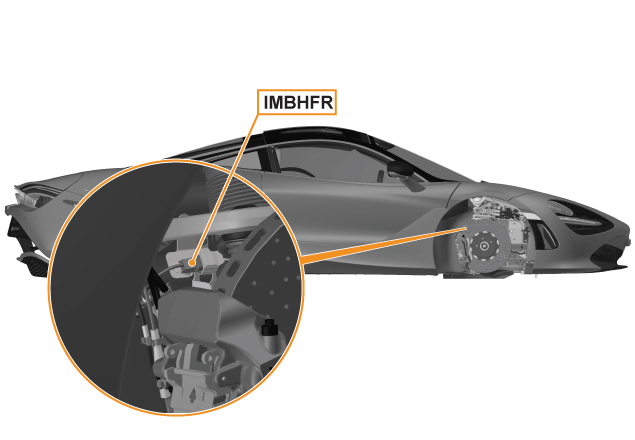 IMBHFR