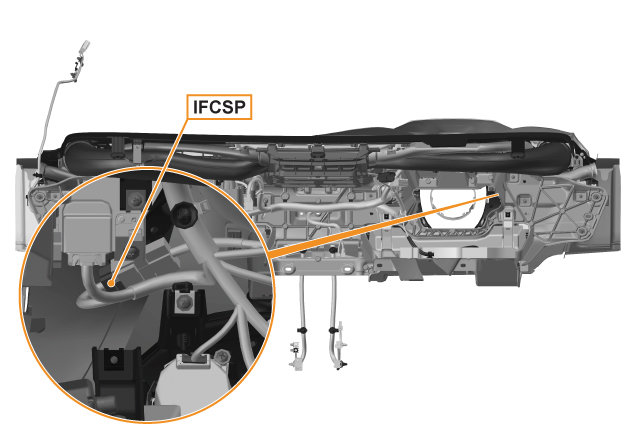 IFCSP