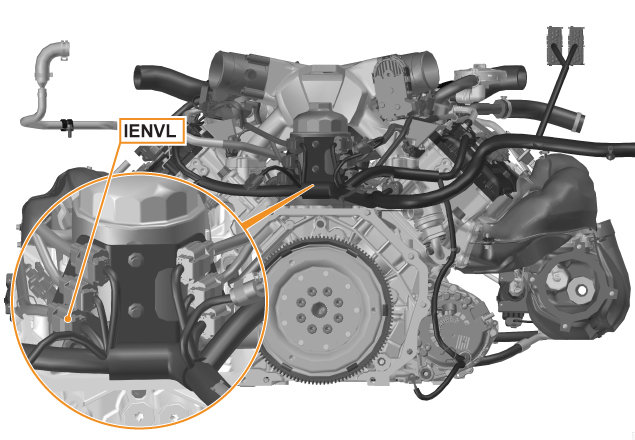 IENVL