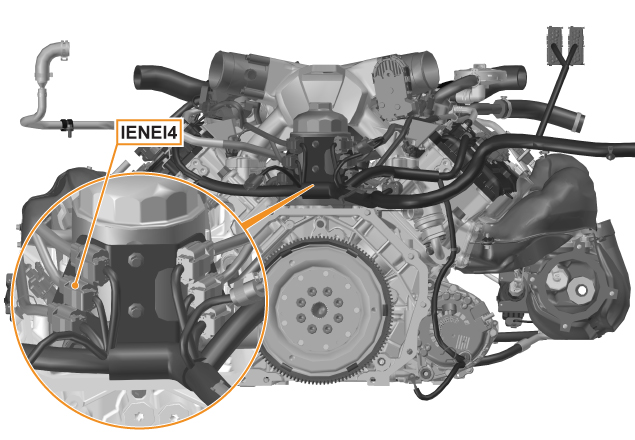 IENEI4