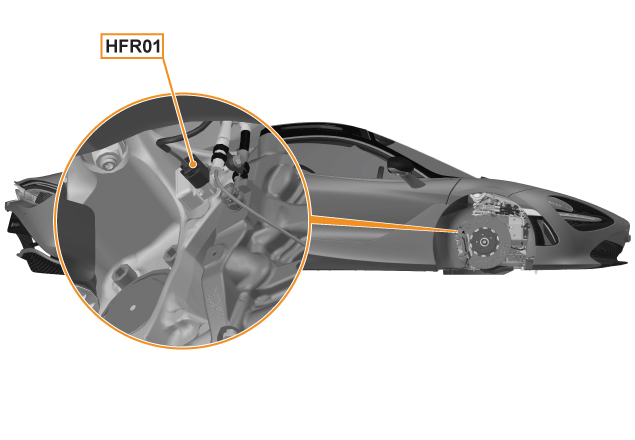 HFR01