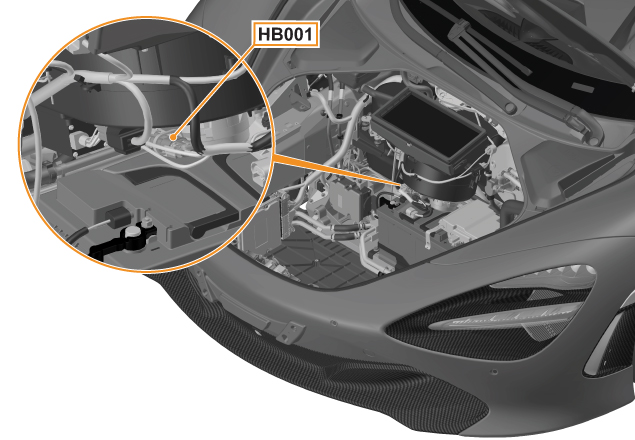 HB001