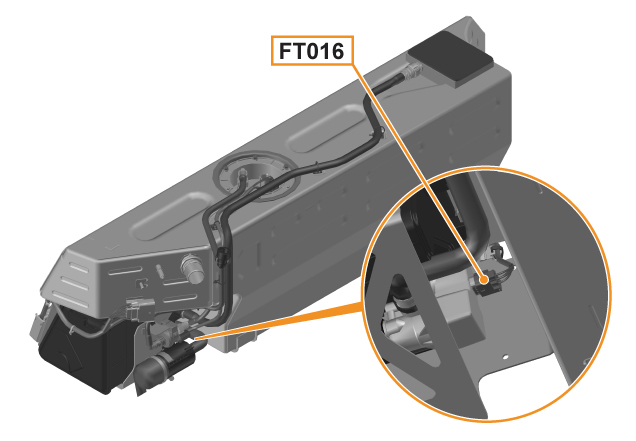 FT016