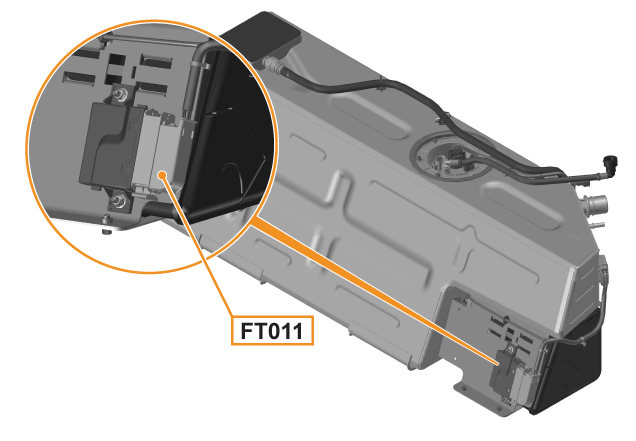 FT011