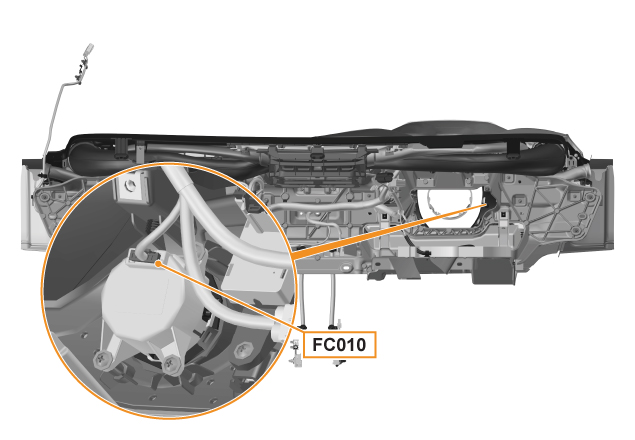 FC010