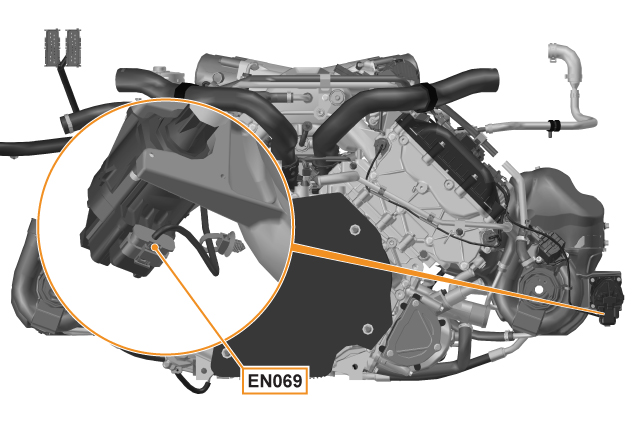 EN069