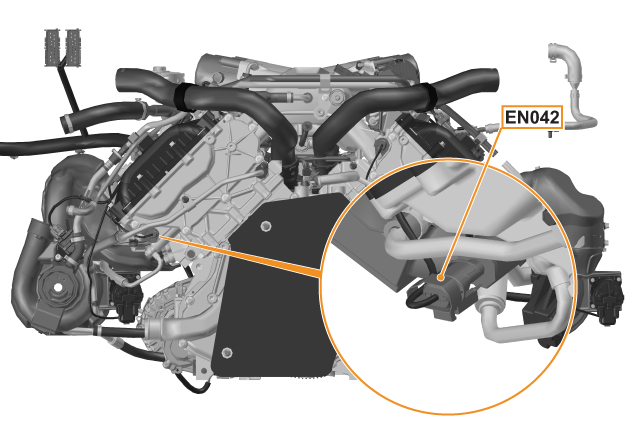 EN042