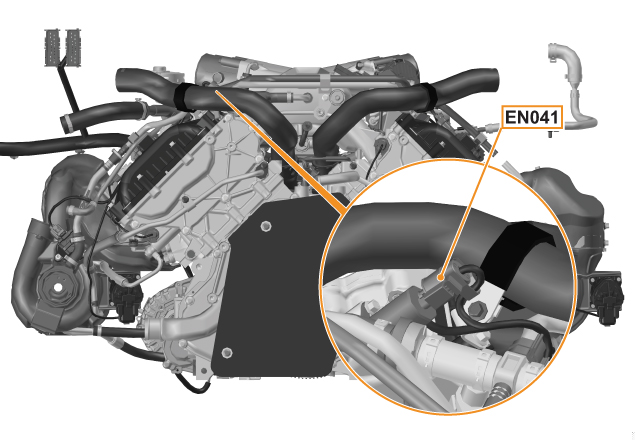 EN041