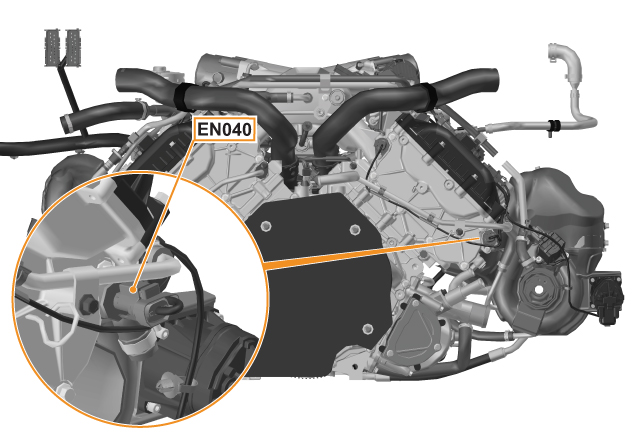 EN040