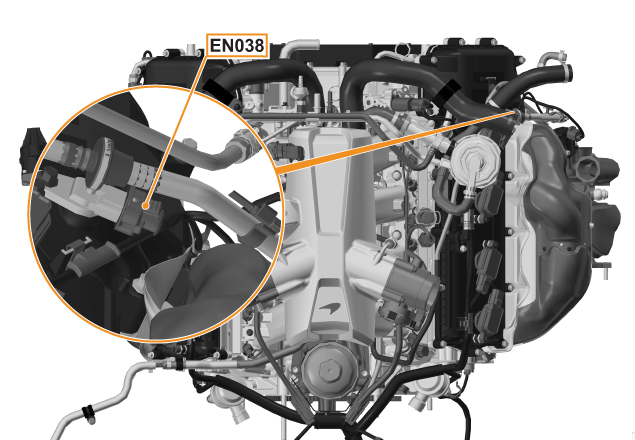 EN038