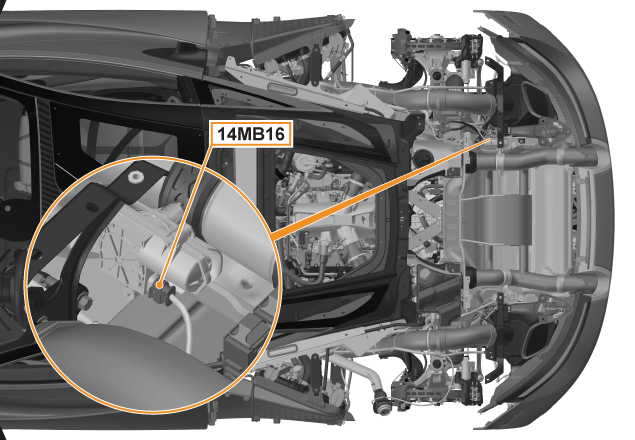 14MB16