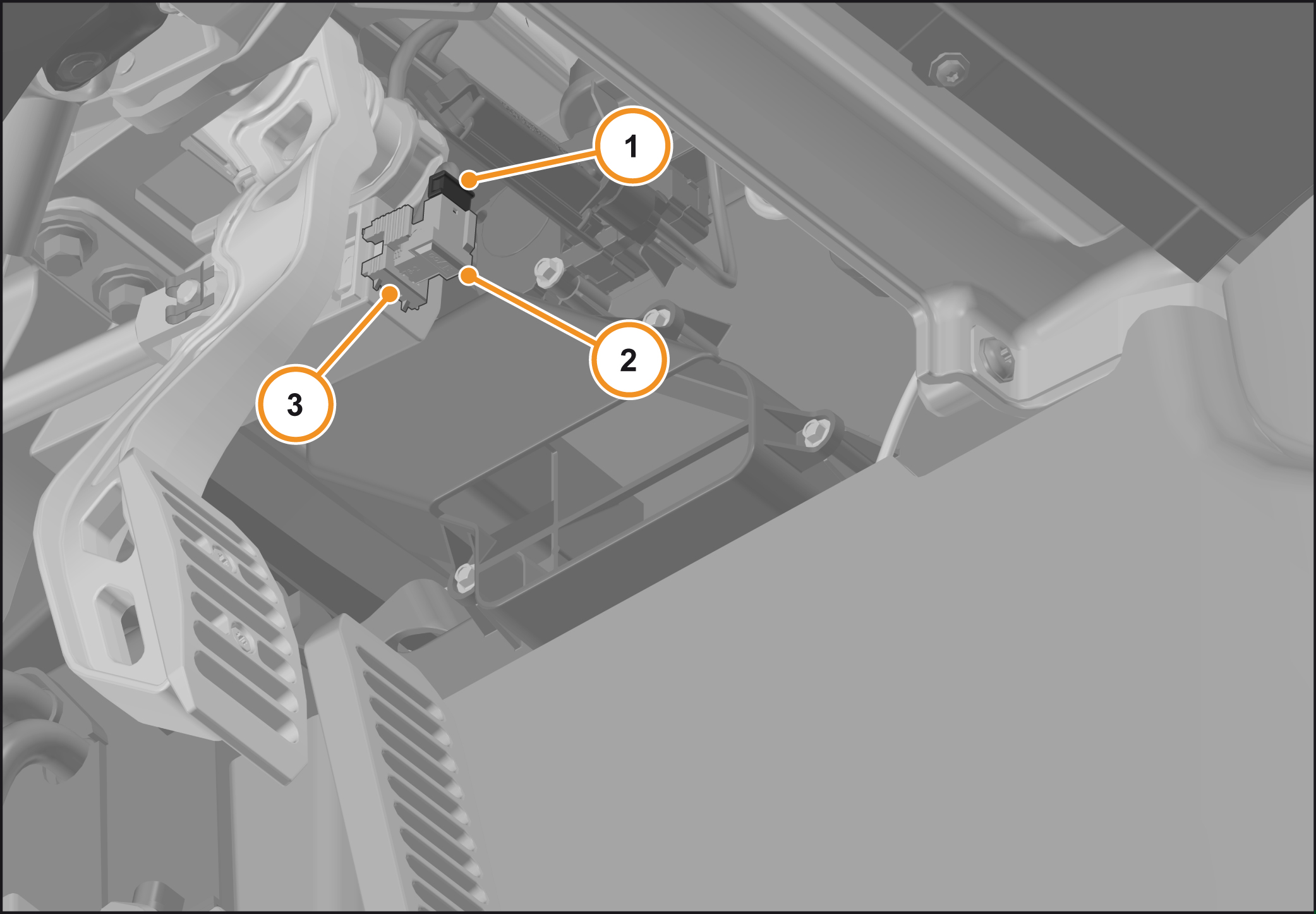 1
2
3