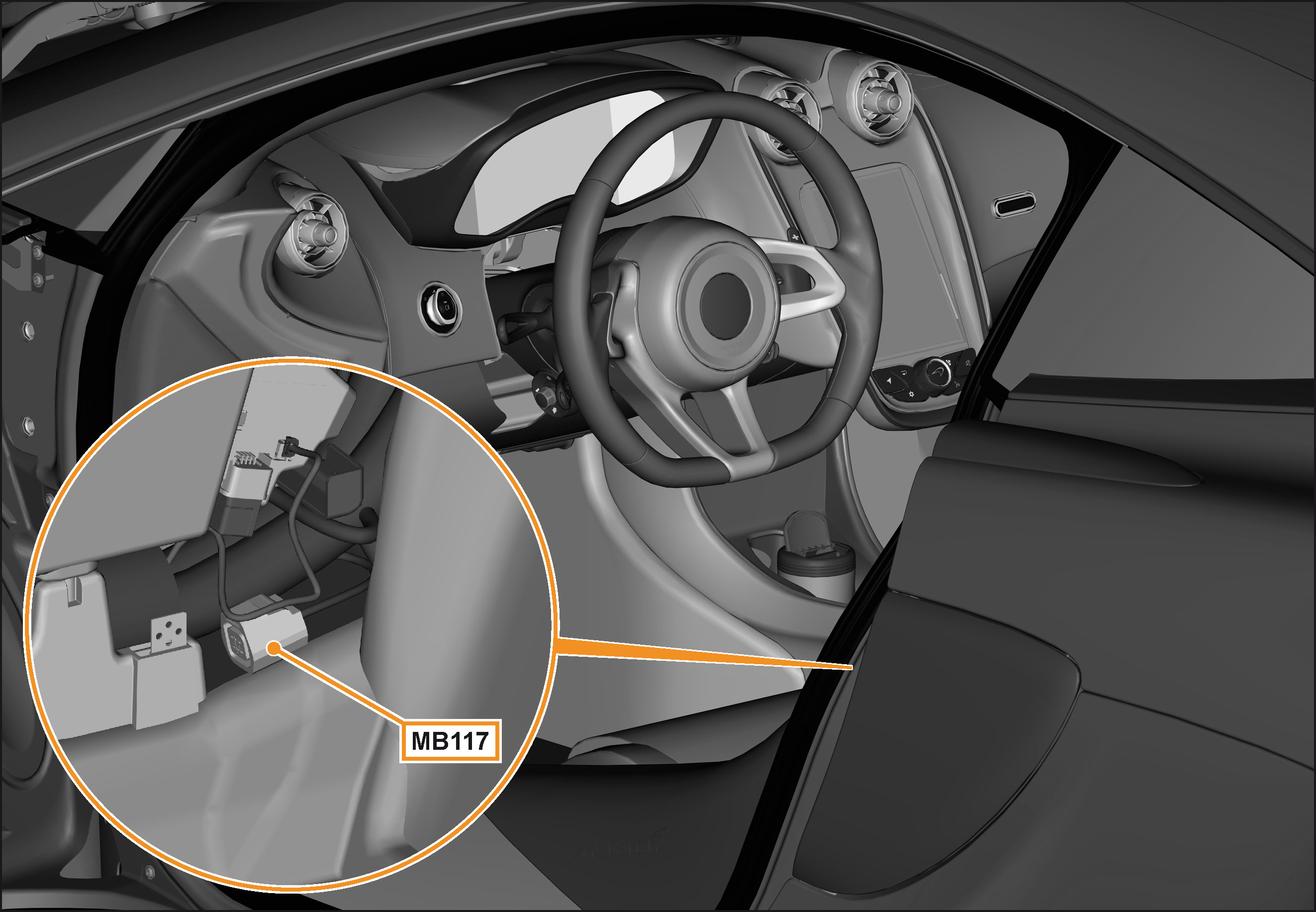 MB117